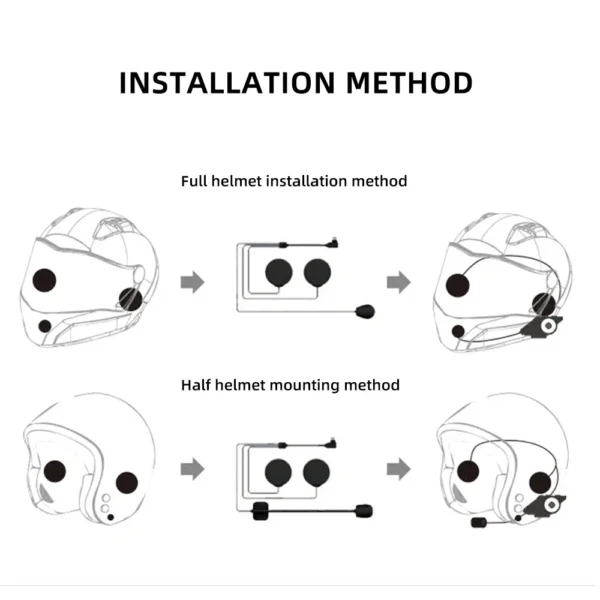 INSTALLATION METHOD

Full helmet installation method

Half helmet mounting method